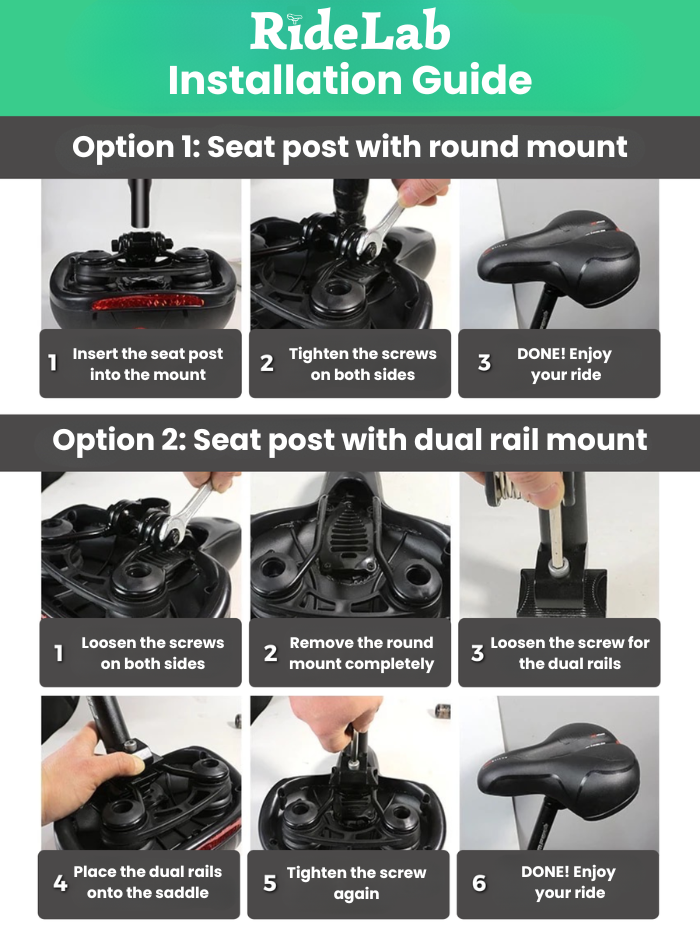 RideLab
Installation Guide

Option 1: Seat post with round mount

1 Insert the seat post into the mount

2 Tighten the screws on both sides

3 DONE! Enjoy your ride

Option 2: Seat post with dual rail mount

1 Loosen the screws on both sides

2 Remove the round mount completely

3 Loosen the screw for the dual rails

4 Place the dual rails onto the saddle

5 Tighten the screw again

6 DONE! Enjoy your ride